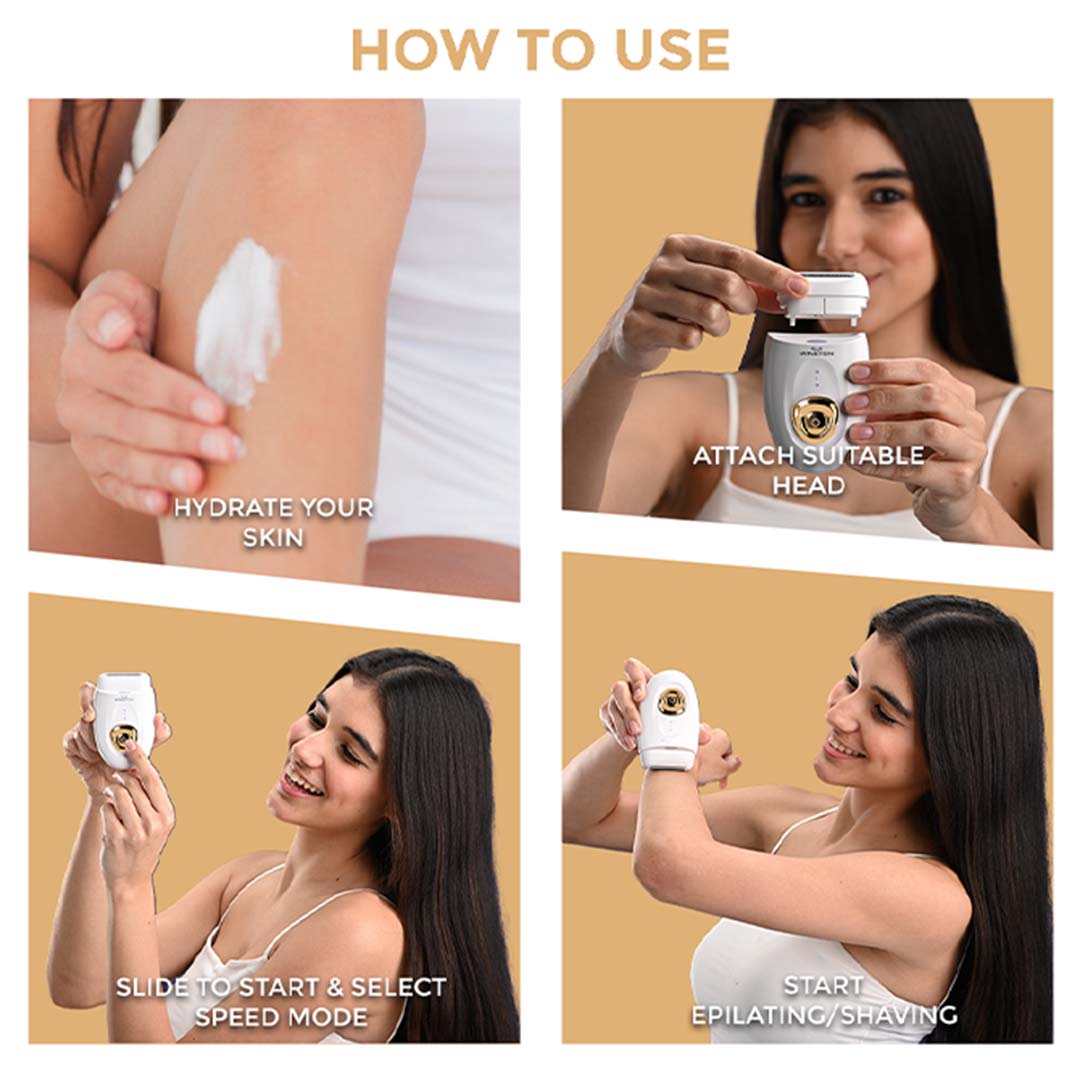 HOW TO USE

HYDRATE YOUR SKIN

WINSTON

ATTACH SUITABLE HEAD

SLIDE TO START & SELECT SPEED MODE

START EPILATING/SHAVING